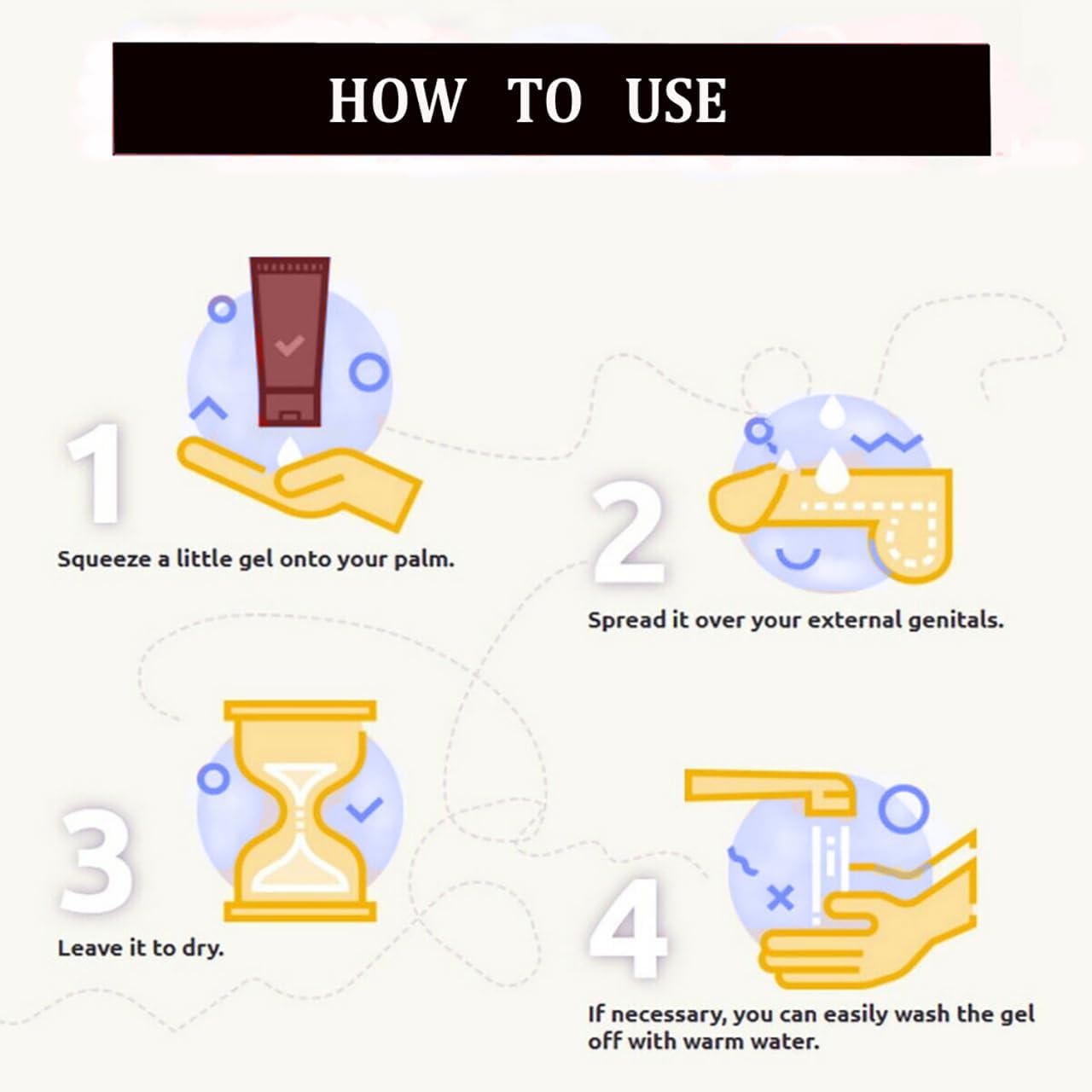 HOW TO USE

1

Squeeze a little gel onto your palm.

2

Spread it over your external genitals.

3

Leave it to dry.

4

If necessary, you can easily wash the gel off with warm water.