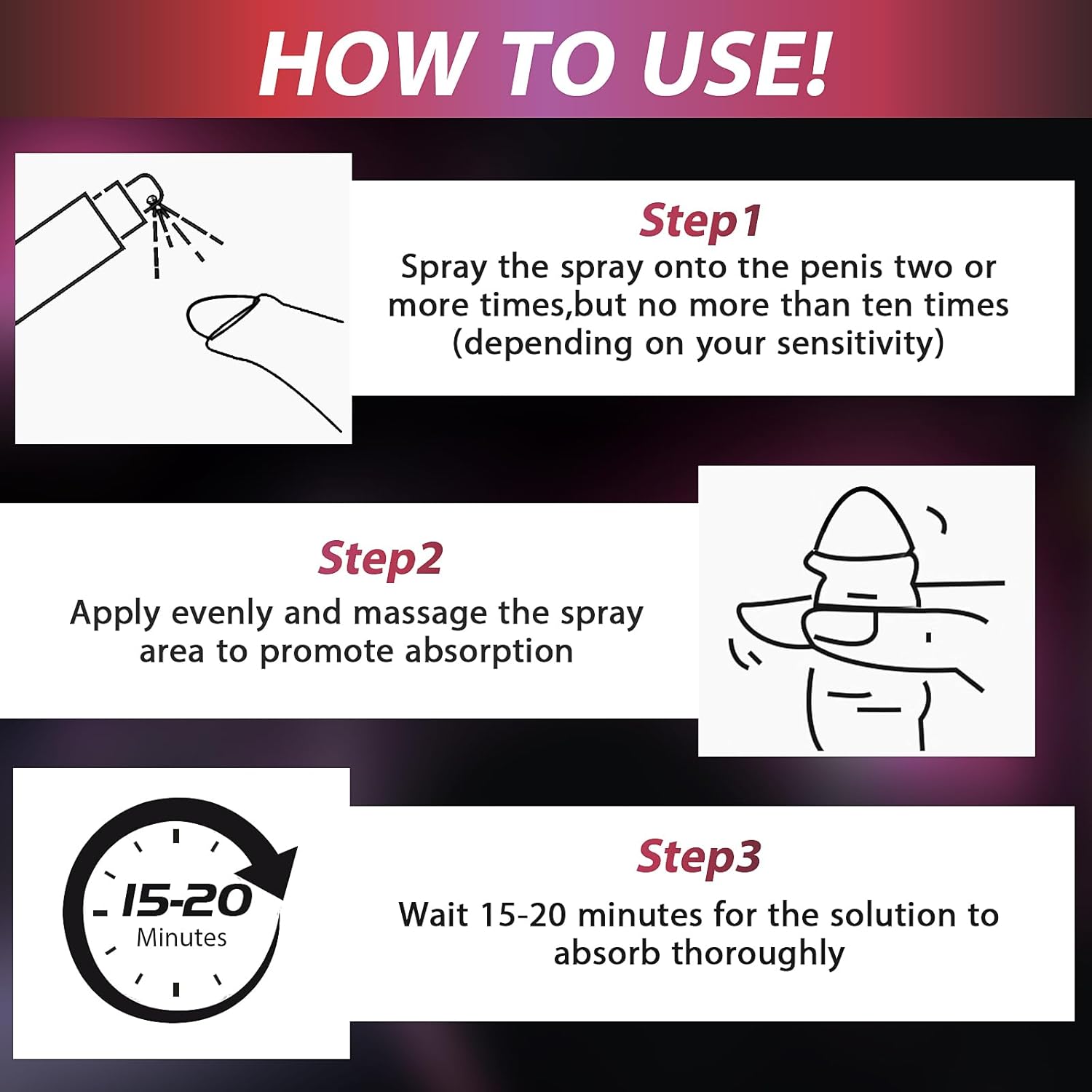 HOW TO USE!

Step1
Spray the spray onto the penis two or more times,but no more than ten times (depending on your sensitivity)

Step2
Apply evenly and massage the spray area to promote absorption

15-20
Minutes

Step3
Wait 15-20 minutes for the solution to absorb thoroughly