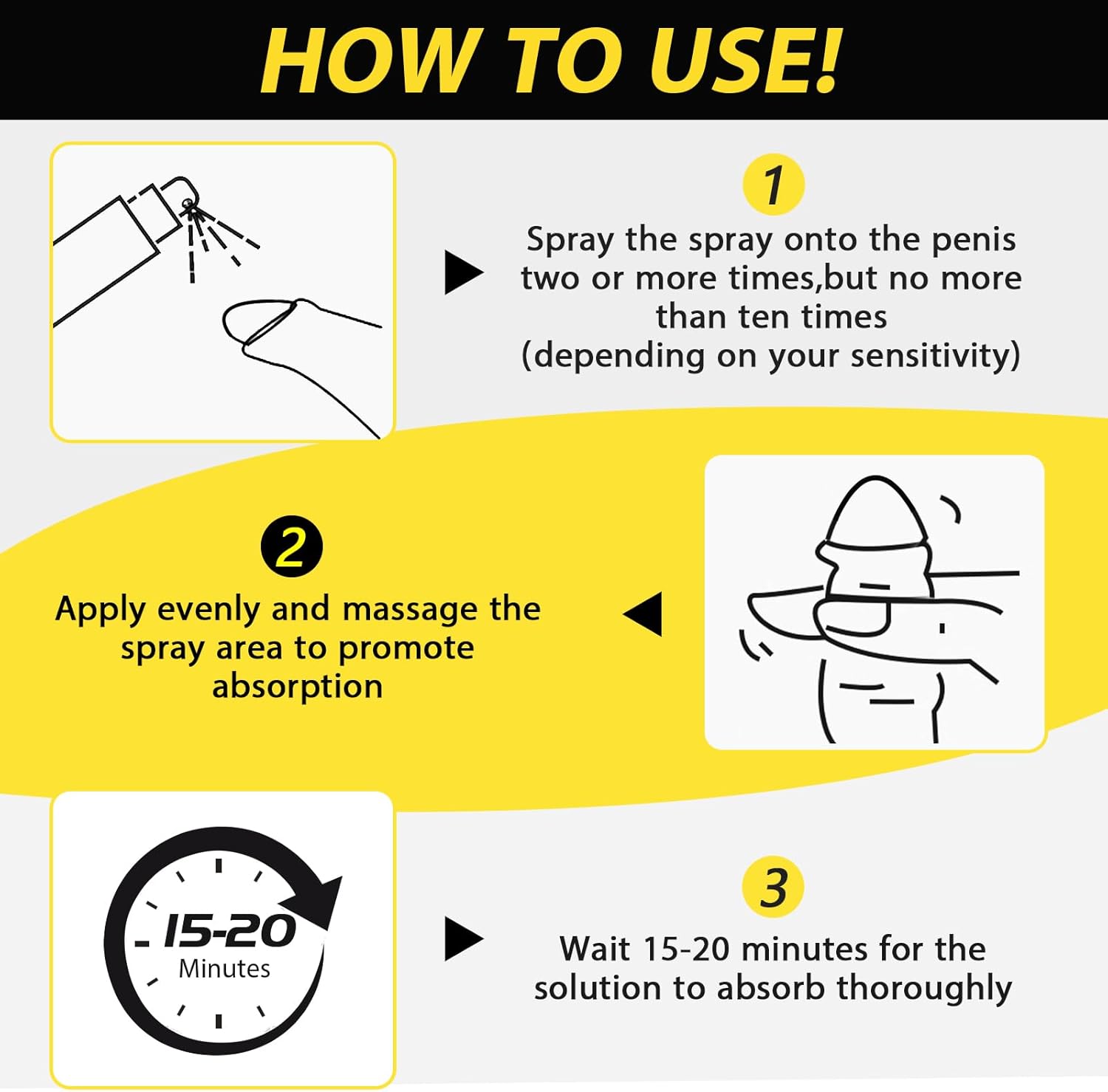 HOW TO USE!

1
Spray the spray onto the penis two or more times,but no more than ten times (depending on your sensitivity)

2
Apply evenly and massage the spray area to promote absorption

15-20
Minutes

3
Wait 15-20 minutes for the solution to absorb thoroughly