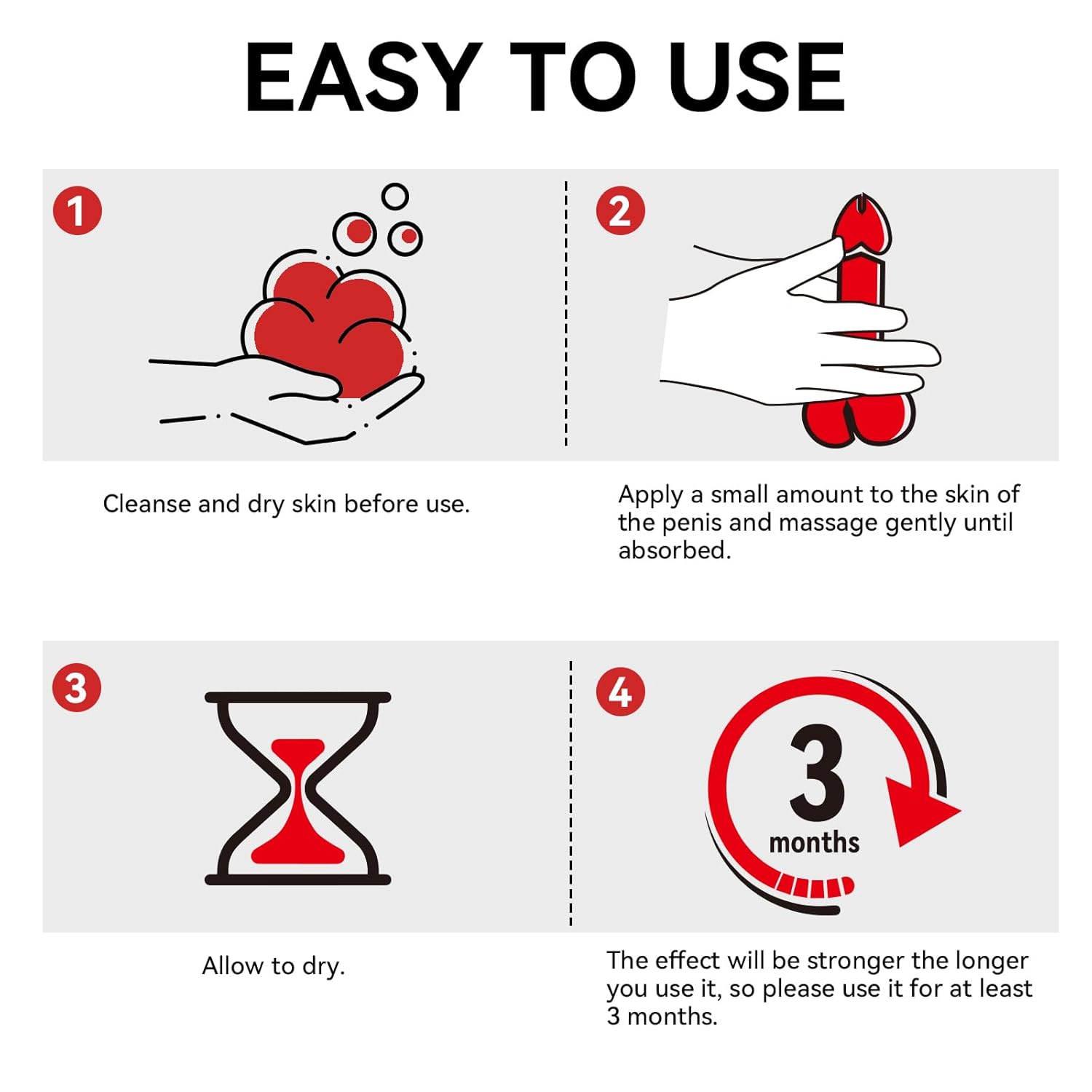 EASY TO USE

1

Cleanse and dry skin before use.

2

Apply a small amount to the skin of the penis and massage gently until absorbed.

3

Allow to dry.

4

3 months

The effect will be stronger the longer you use it, so please use it for at least 3 months.