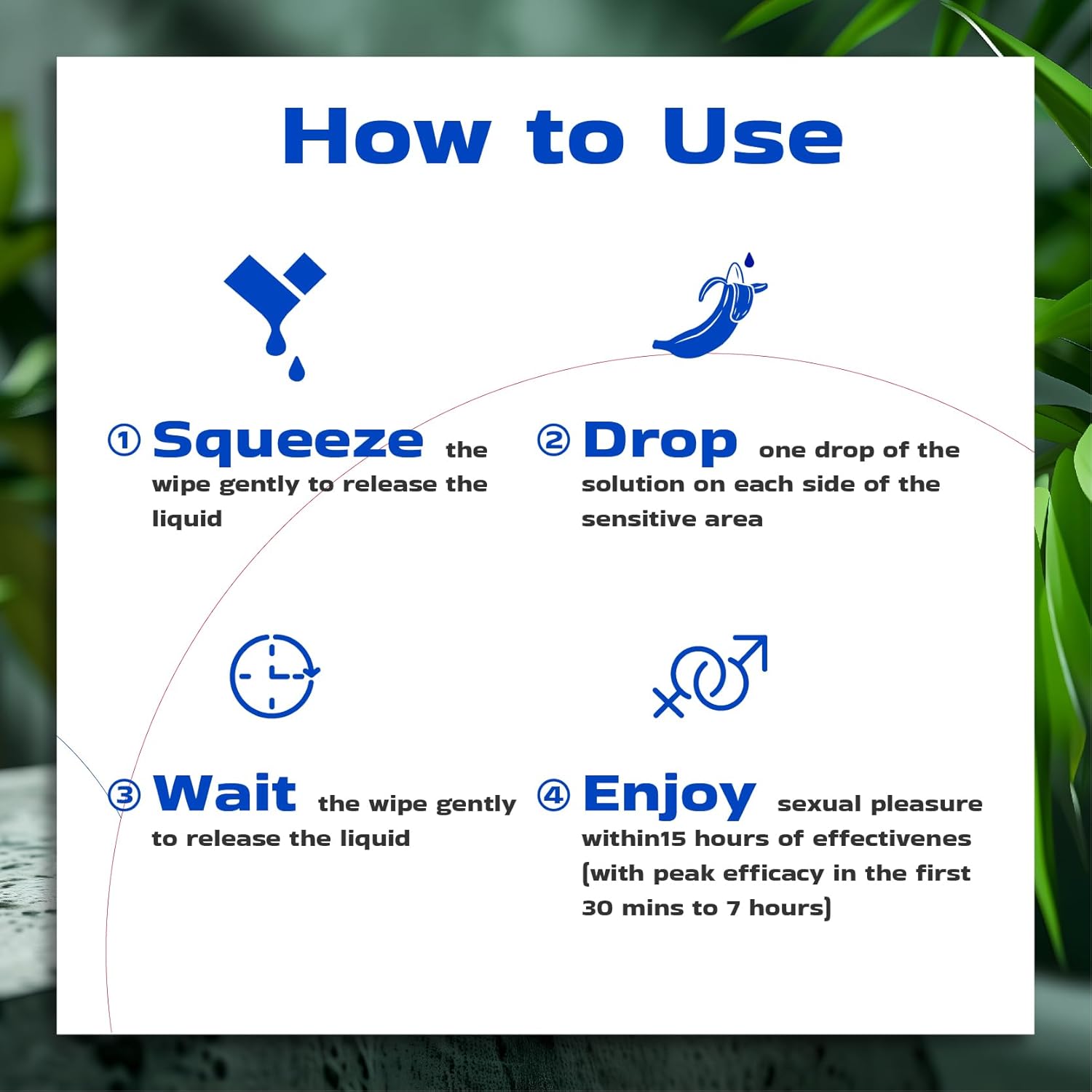 How to Use

① Squeeze the wipe gently to release the liquid

② Drop one drop of the solution on each side of the sensitive area

③ Wait the wipe gently to release the liquid

④ Enjoy sexual pleasure within15 hours of effectivenes (with peak efficacy in the first 30 mins to 7 hours)