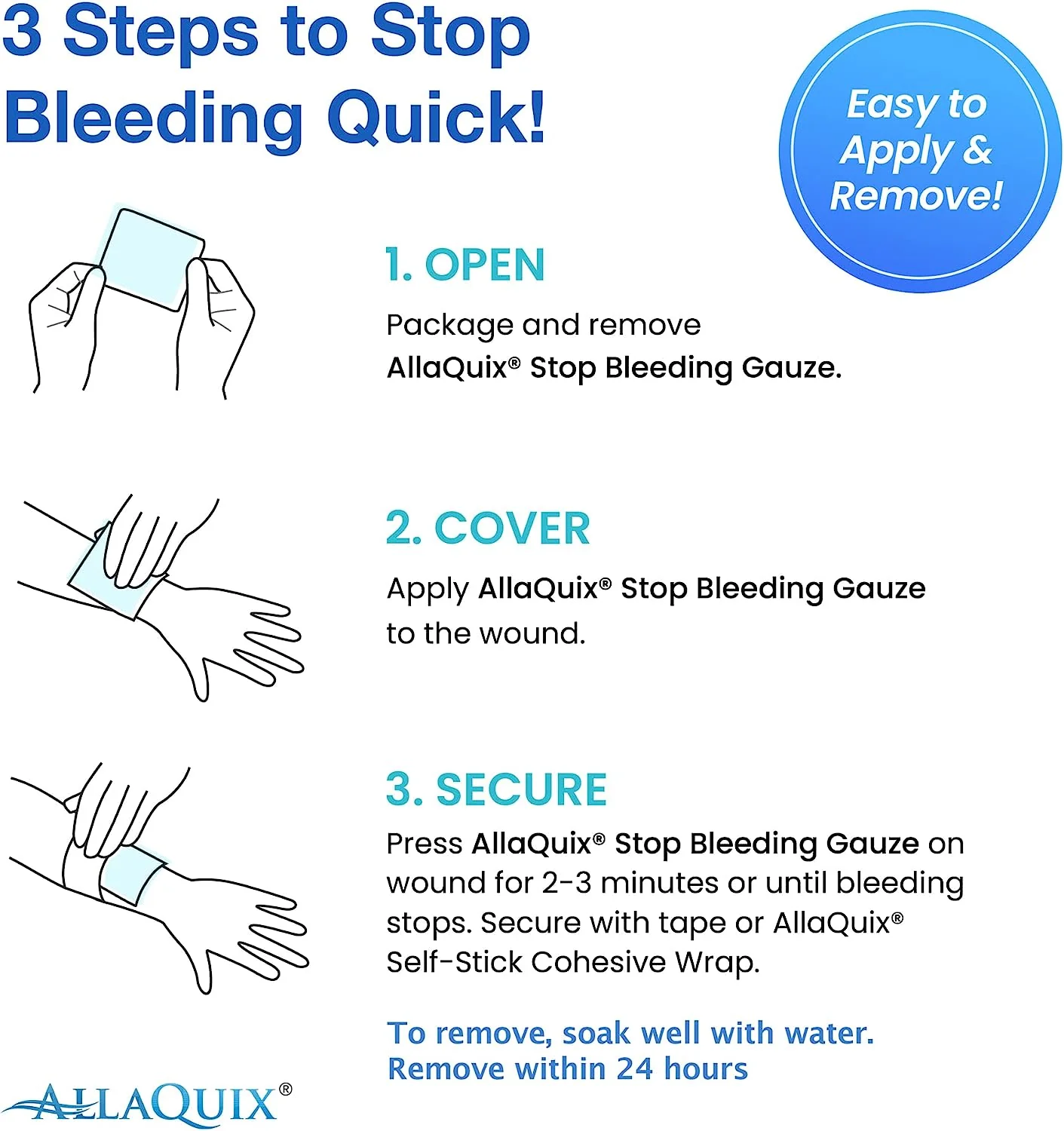 3 Steps to Stop Bleeding Quick!

Easy to Apply & Remove!

1. OPEN

Package and remove AllaQuix® Stop Bleeding Gauze.

2. COVER

Apply AllaQuix® Stop Bleeding Gauze to the wound.

3. SECURE

Press AllaQuix® Stop Bleeding Gauze on wound for 2-3 minutes or until bleeding stops. Secure with tape or AllaQuix® Self-Stick Cohesive Wrap.

To remove, soak well with water. Remove within 24 hours

ALLAQUIX®