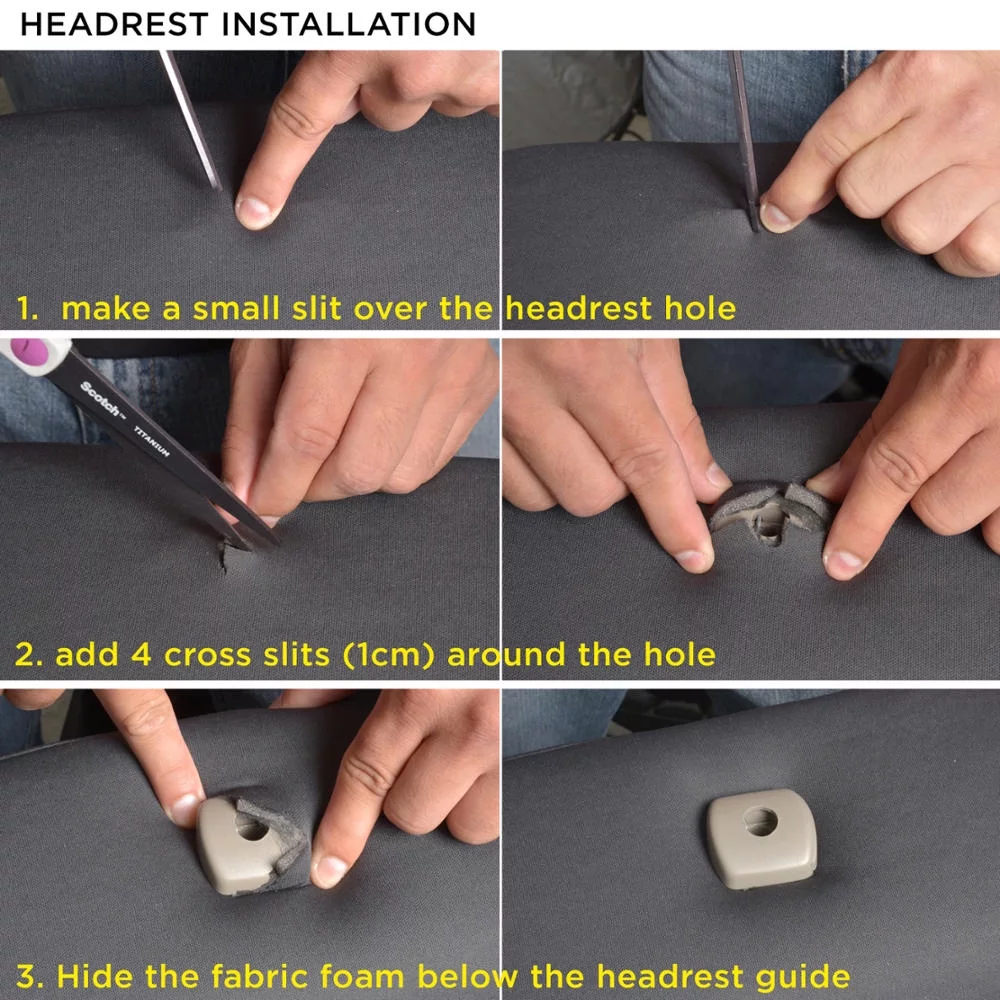 HEADREST INSTALLATION

1. make a small slit over the headrest hole

Scotch™ TITANIUM

2. add 4 cross slits (1cm) around the hole

3. Hide the fabric foam below the headrest guide