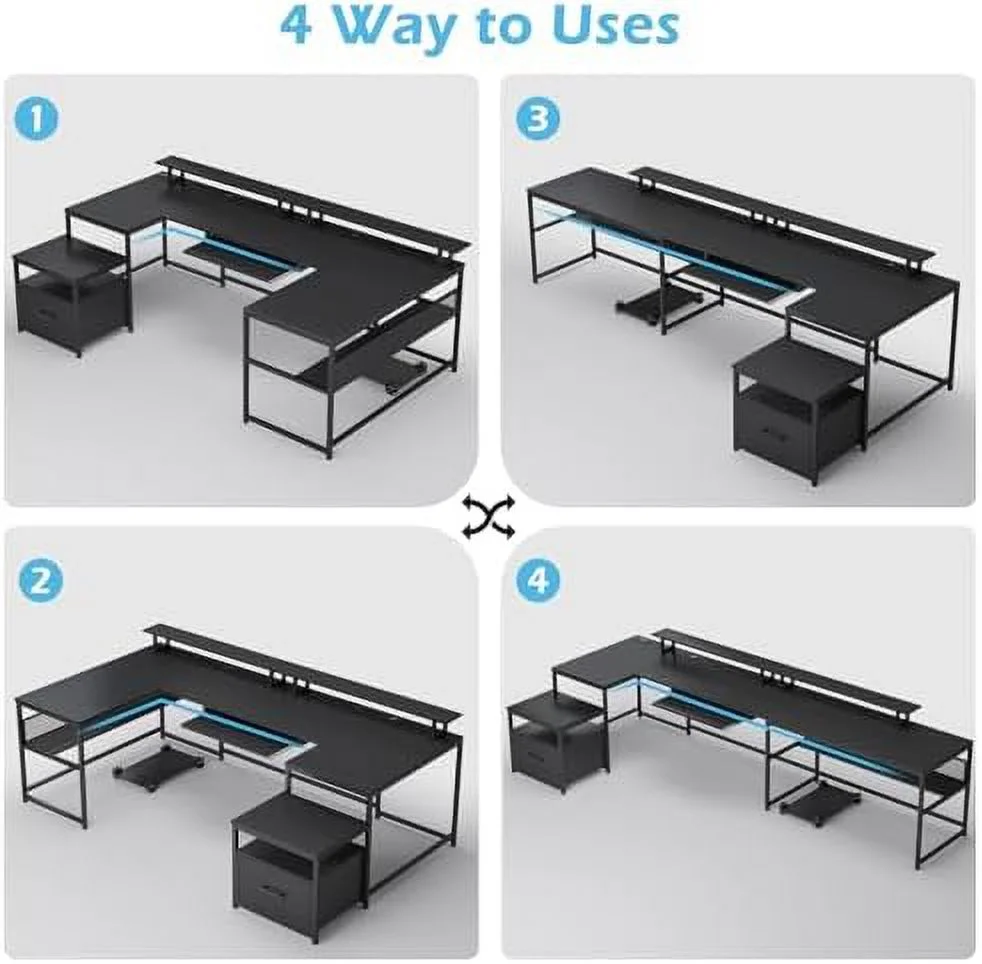 4 Way to Uses

1

3

2

4