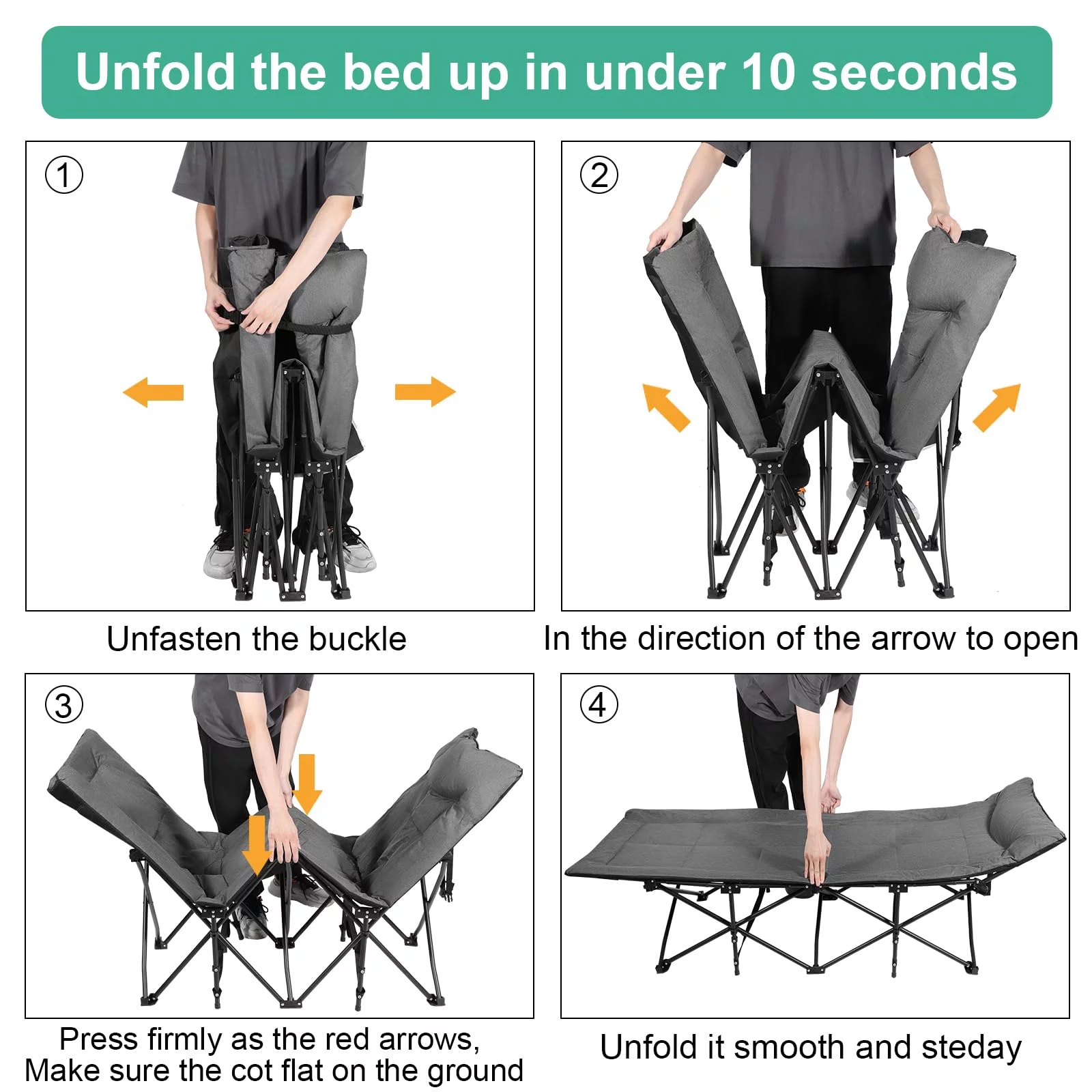 Unfold the bed up in under 10 seconds

①

Unfasten the buckle

②

In the direction of the arrow to open

③

Press firmly as the red arrows, Make sure the cot flat on the ground

④

Unfold it smooth and steday