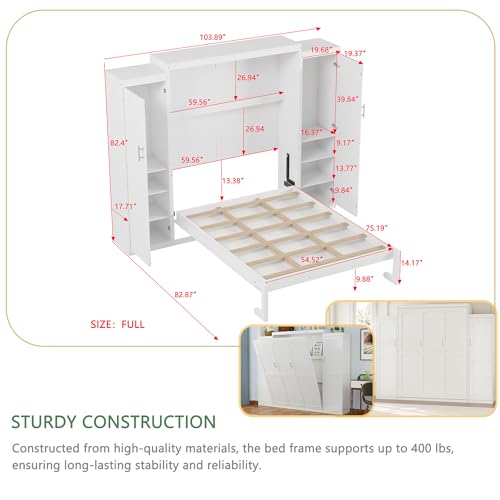 103.89"

19.68"

19.37"

26.94"

59.56"

39.84"

26.94

16.37"

82.4"

9.17"

59.56"

13.77"

13.38"

9.84"

17.71"

75.19"

54.52"

14.17"

9.88"

82.87"

SIZE: FULL

STURDY CONSTRUCTION

Constructed from high-quality materials, the bed frame supports up to 400 lbs, ensuring long-lasting stability and reliability.