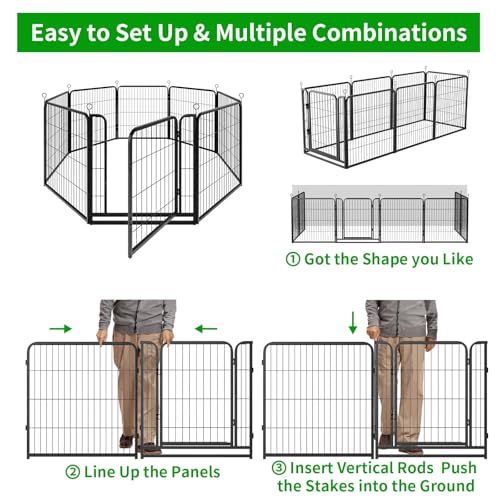 Easy to Set Up & Multiple Combinations

① Got the Shape you Like

② Line Up the Panels

③ Insert Vertical Rods Push the Stakes into the Ground