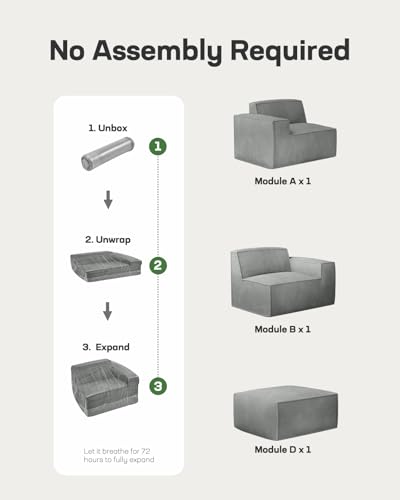 No Assembly Required

1. Unbox

1

2. Unwrap

2

3. Expand

3

Let it breathe for 72 hours to fully expand

Module A x 1

Module B x 1

Module D x 1