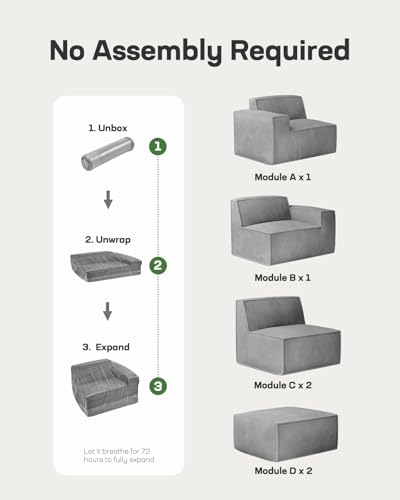 No Assembly Required

1. Unbox

1

2. Unwrap

2

3. Expand

3

Let it breathe for 72 hours to fully expand

Module A x 1

Module B x 1

Module C x 2

Module D x 2