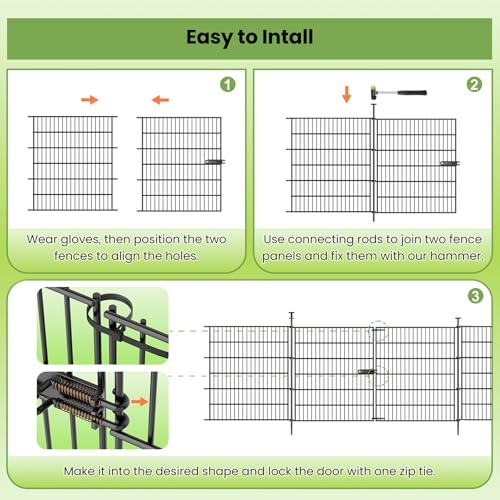 Easy to Intall

1

Wear gloves, then position the two fences to align the holes.

2

Use connecting rods to join two fence panels and fix them with our hammer.

3

Make it into the desired shape and lock the door with one zip tie.