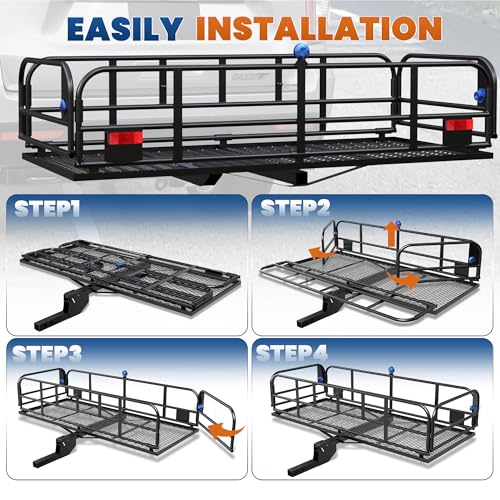 EASILY INSTALLATION

STEP1

STEP2

STEP3

STEP4