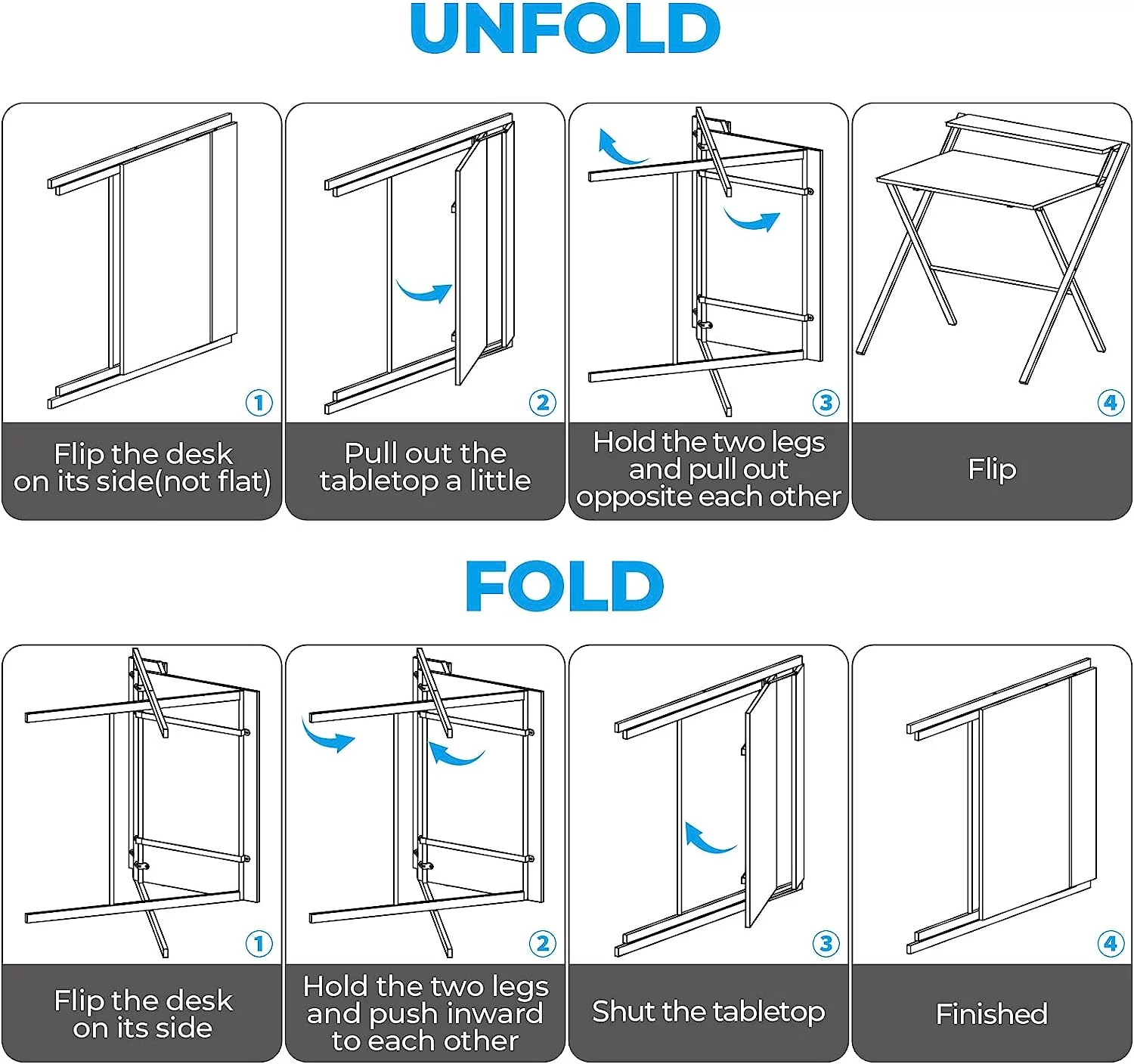 UNFOLD

1
Flip the desk on its side(not flat)

2
Pull out the tabletop a little

3
Hold the two legs and pull out opposite each other

4
Flip

FOLD

1
Flip the desk on its side

2
Hold the two legs and push inward to each other

3
Shut the tabletop

4
Finished