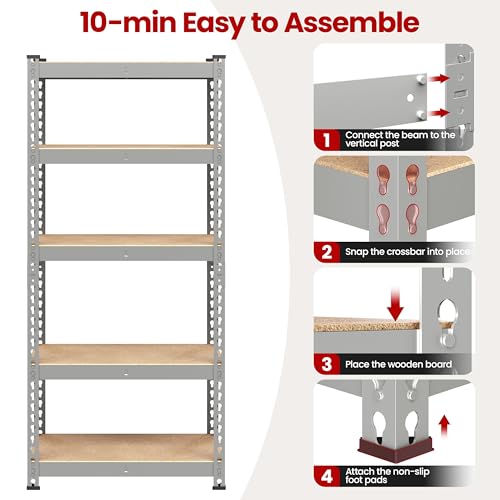 10-min Easy to Assemble

1 Connect the beam to the vertical post

2 Snap the crossbar into place

3 Place the wooden board

4 Attach the non-slip foot pads