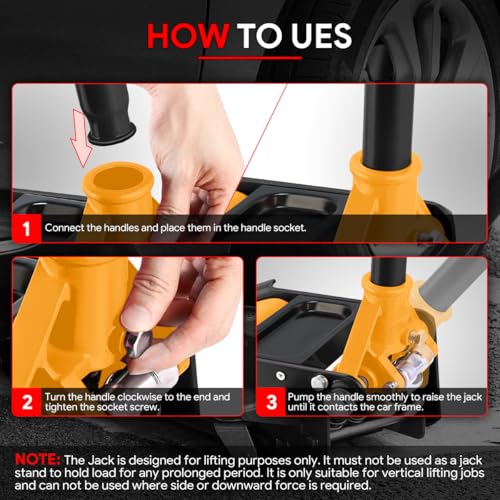 HOW TO UES

1 Connect the handles and place them in the handle socket.

2 Turn the handle clockwise to the end and tighten the socket screw.

3 Pump the handle smoothly to raise the jack until it contacts the car frame.

NOTE: The Jack is designed for lifting purposes only. It must not be used as a jack stand to hold load for any prolonged period. It is only suitable for vertical lifting jobs and can not be used where side or downward force is required.