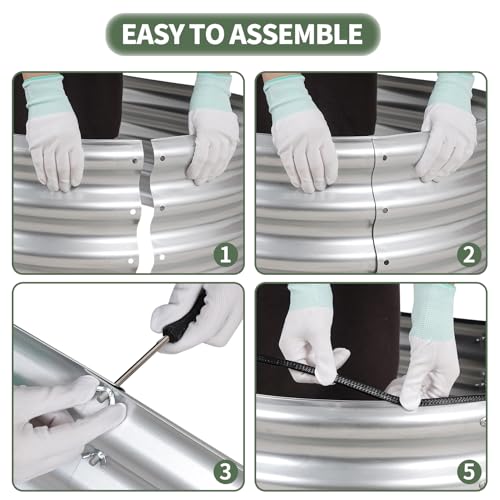 EASY TO ASSEMBLE

1

2

3

5