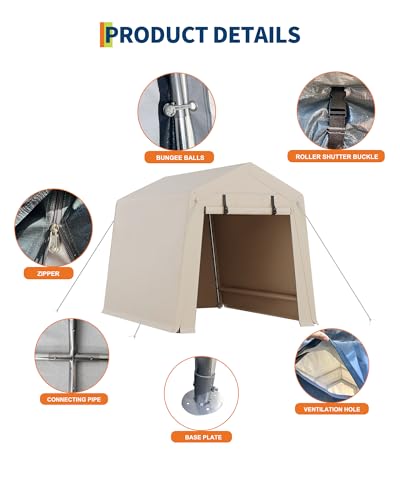 PRODUCT DETAILS

BUNGEE BALLS

ROLLER SHUTTER BUCKLE

ZIPPER

CONNECTING PIPE

BASE PLATE

VENTILATION HOLE