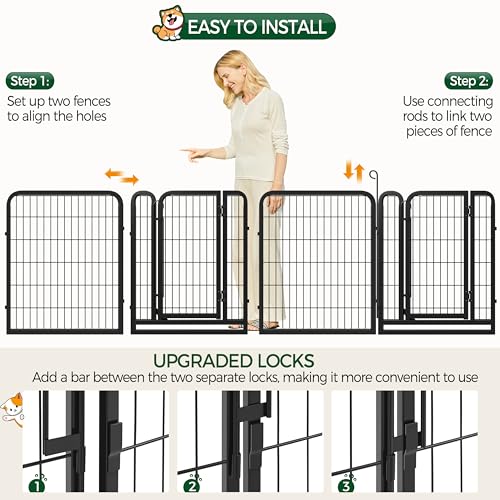 EASY TO INSTALL

Step 1:
Set up two fences to align the holes

Step 2:
Use connecting rods to link two pieces of fence

UPGRADED LOCKS
Add a bar between the two separate locks, making it more convenient to use

1

2

3