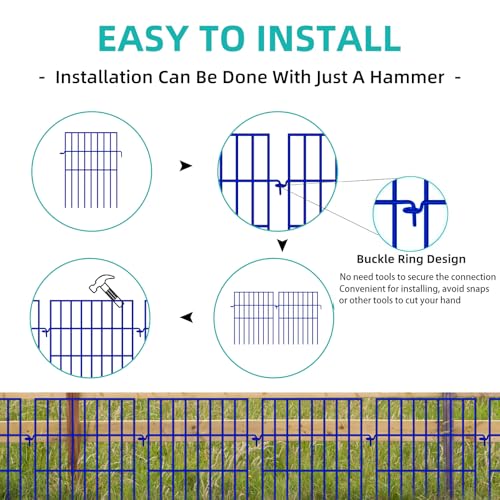 EASY TO INSTALL

- Installation Can Be Done With Just A Hammer -

Buckle Ring Design

No need tools to secure the connection
Convenient for installing, avoid snaps or other tools to cut your hand