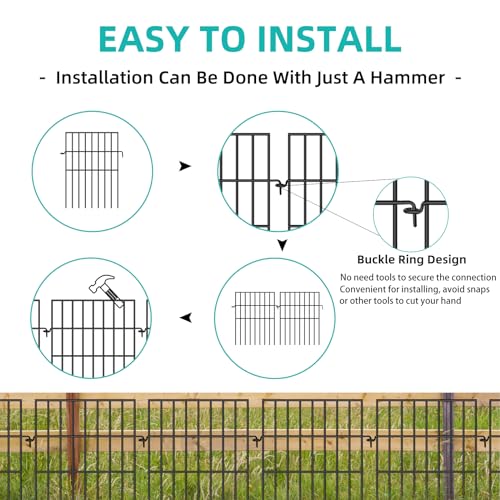 EASY TO INSTALL

- Installation Can Be Done With Just A Hammer -

Buckle Ring Design

No need tools to secure the connection
Convenient for installing, avoid snaps or other tools to cut your hand