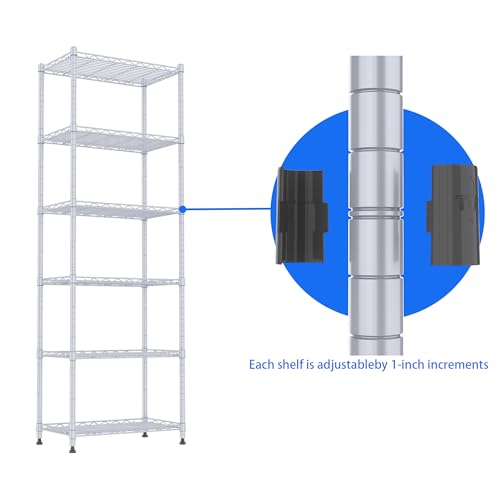 Each shelf is adjustableby 1-inch increments