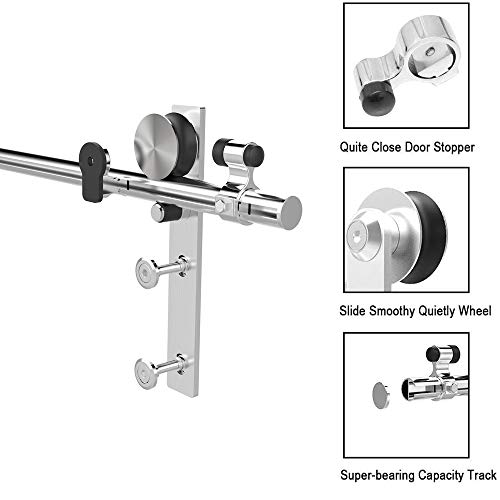 Quite Close Door Stopper

Slide Smoothy Quietly Wheel

Super-bearing Capacity Track