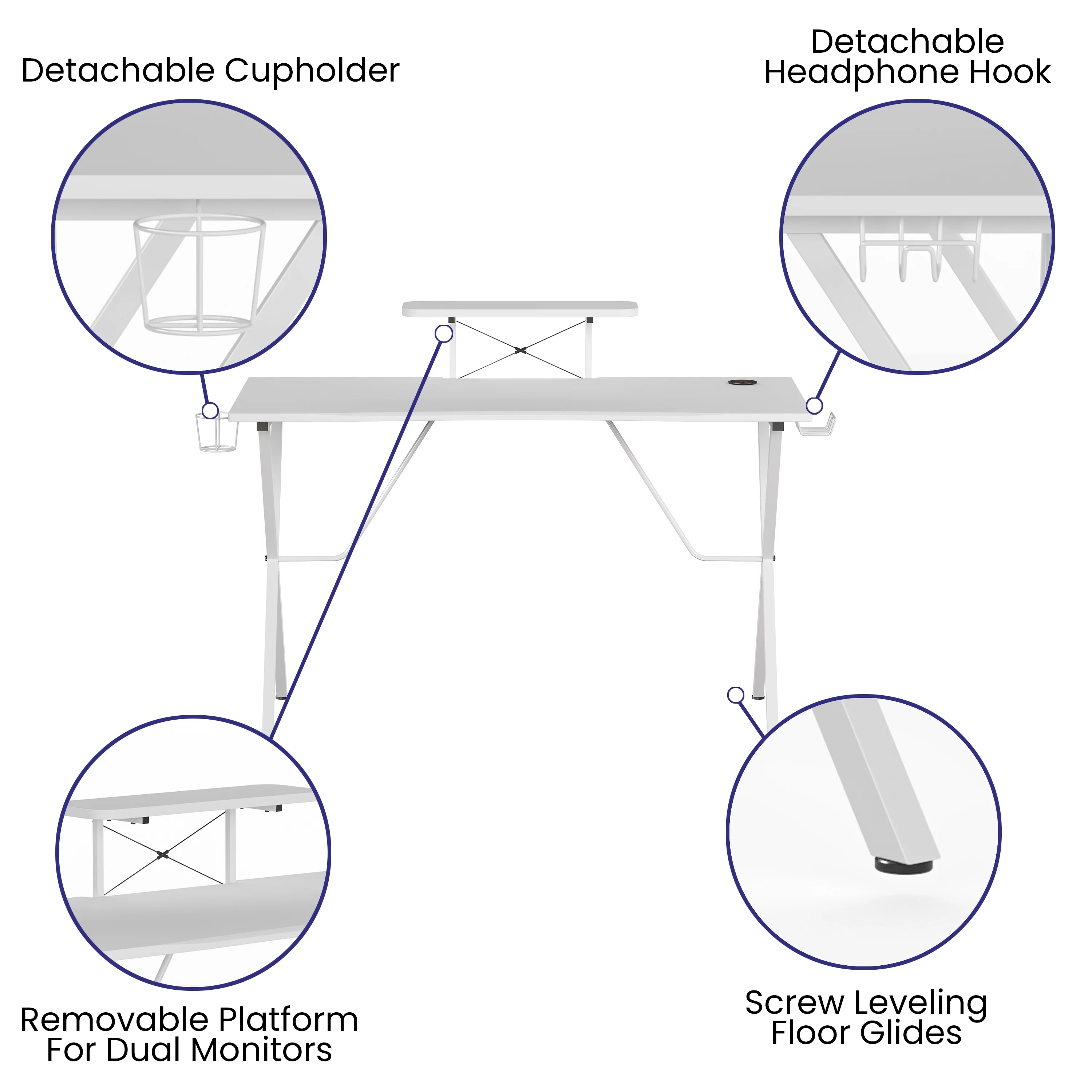 Detachable Cupholder

Detachable Headphone Hook

Removable Platform For Dual Monitors

Screw Leveling Floor Glides