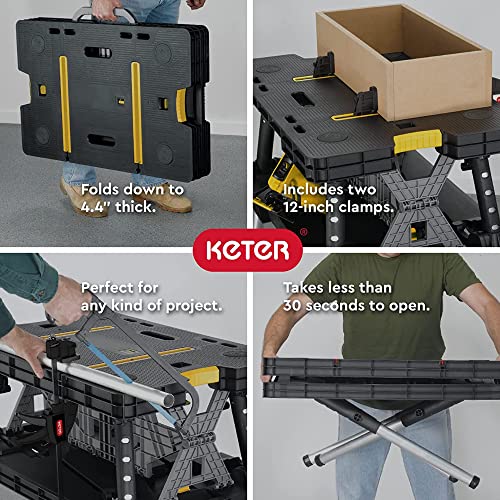 Folds down to 4.4" thick.

Includes two 12-inch clamps.

KETER

Perfect for any kind of project.

Takes less than 30 seconds to open.