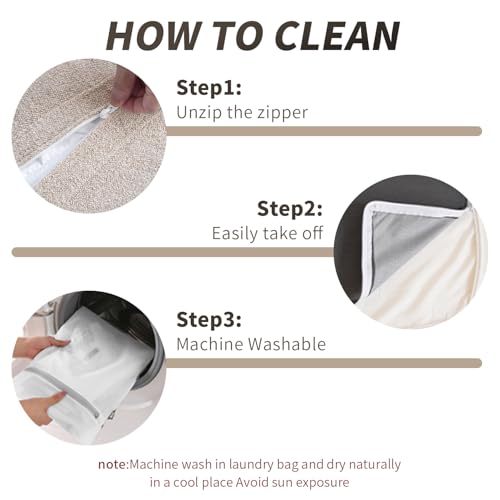 HOW TO CLEAN

Step1:
Unzip the zipper

Step2:
Easily take off

Step3:
Machine Washable

note:Machine wash in laundry bag and dry naturally in a cool place Avoid sun exposure