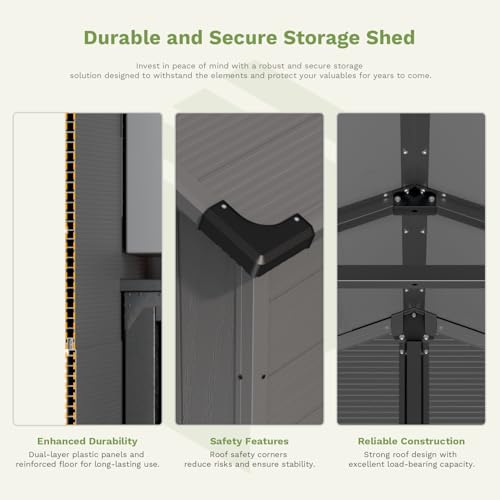 Durable and Secure Storage Shed

Invest in peace of mind with a robust and secure storage solution designed to withstand the elements and protect your valuables for years to come.

Enhanced Durability

Dual-layer plastic panels and reinforced floor for long-lasting use.

Safety Features

Roof safety corners reduce risks and ensure stability.

Reliable Construction

Strong roof design with excellent load-bearing capacity.