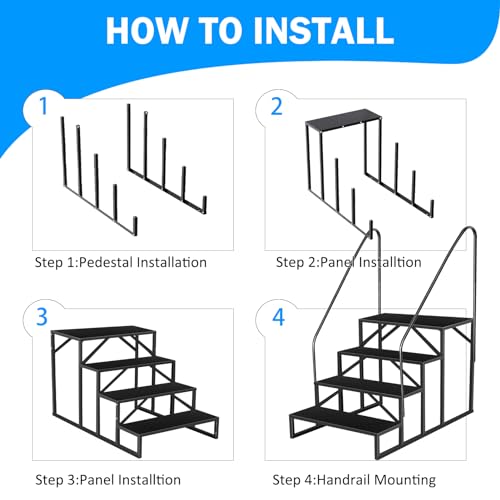 HOW TO INSTALL

1

Step 1:Pedestal Installation

2

Step 2:Panel Installtion

3

Step 3:Panel Installtion

4

Step 4:Handrail Mounting