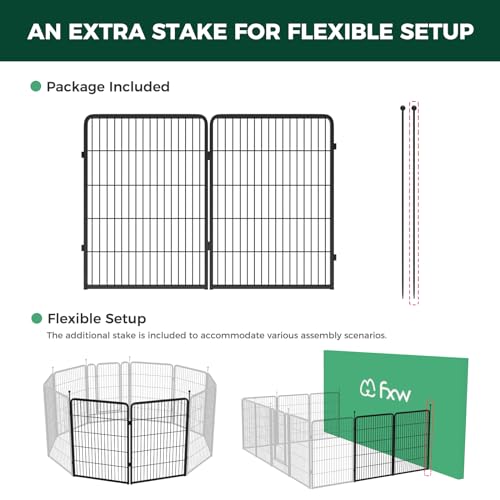 AN EXTRA STAKE FOR FLEXIBLE SETUP

Package Included

Flexible Setup

The additional stake is included to accommodate various assembly scenarios.

fxw