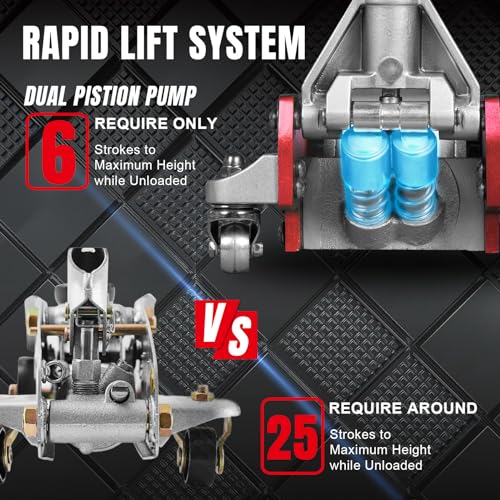 RAPID LIFT SYSTEM

DUAL PISTION PUMP

6 REQUIRE ONLY
Strokes to Maximum Height while Unloaded

VS

25 REQUIRE AROUND
Strokes to Maximum Height while Unloaded