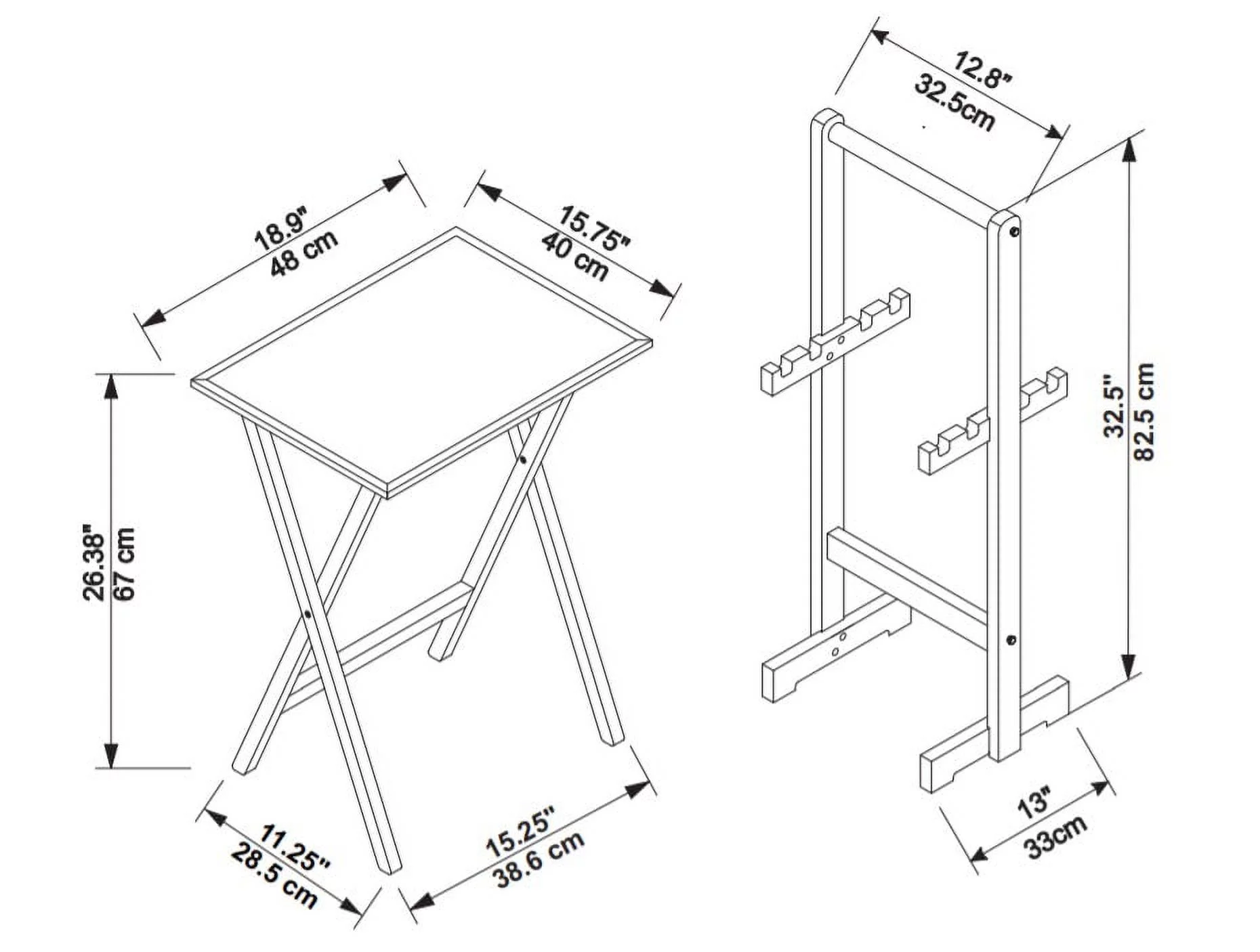 18.9"
48 cm

15.75"
40 cm

26.38"
67 cm

11.25"
28.5 cm

15.25"
38.6 cm

12.8"
32.5cm

32.5"
82.5 cm

13"
33cm