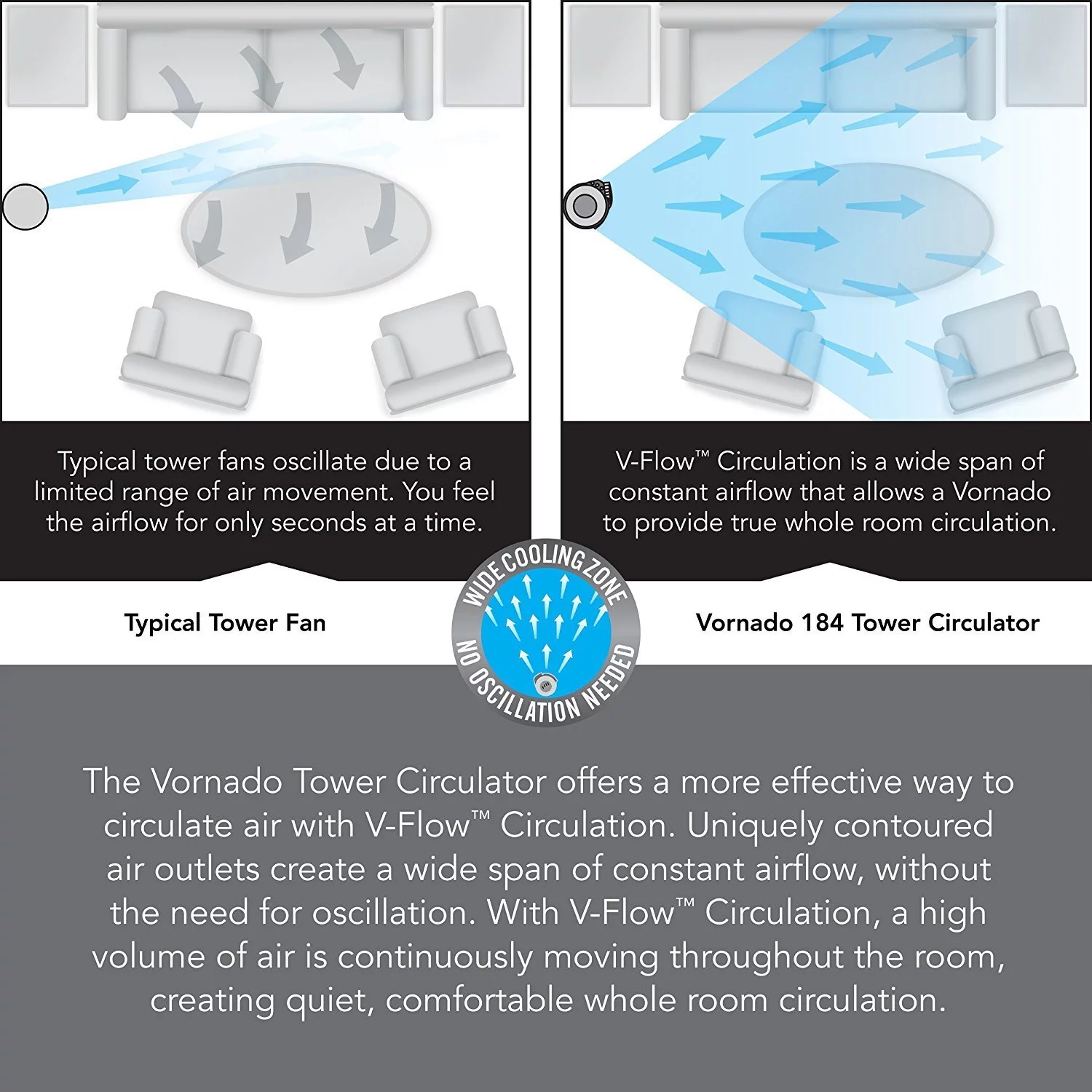 Typical tower fans oscillate due to a limited range of air movement. You feel the airflow for only seconds at a time.

Typical Tower Fan

V-Flow™ Circulation is a wide span of constant airflow that allows a Vornado to provide true whole room circulation.

Vornado 184 Tower Circulator

WIDE COOLING ZONE
NO OSCILLATION NEEDED

The Vornado Tower Circulator offers a more effective way to circulate air with V-Flow™ Circulation. Uniquely contoured air outlets create a wide span of constant airflow, without the need for oscillation. With V-Flow™ Circulation, a high volume of air is continuously moving throughout the room, creating quiet, comfortable whole room circulation.