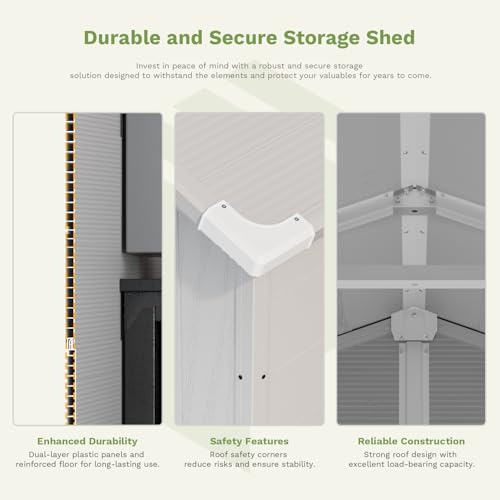 Durable and Secure Storage Shed

Invest in peace of mind with a robust and secure storage solution designed to withstand the elements and protect your valuables for years to come.

Enhanced Durability
Dual-layer plastic panels and reinforced floor for long-lasting use.

Safety Features
Roof safety corners reduce risks and ensure stability.

Reliable Construction
Strong roof design with excellent load-bearing capacity.