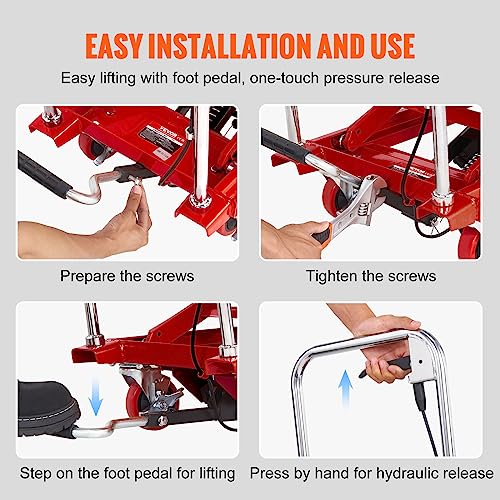 EASY INSTALLATION AND USE

Easy lifting with foot pedal, one-touch pressure release

VEVOR

Prepare the screws

Tighten the screws

Step on the foot pedal for lifting

Press by hand for hydraulic release