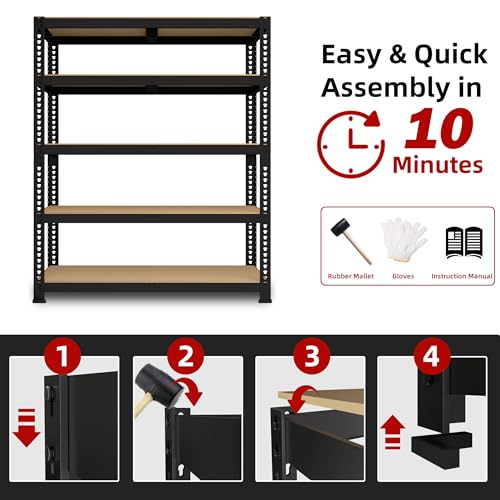 Easy & Quick Assembly in

10 Minutes

Rubber Mallet
Gloves
Instruction Manual

1
2
3
4