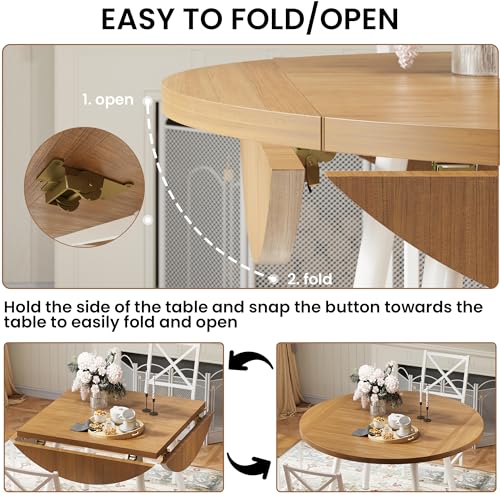 EASY TO FOLD/OPEN

1. open

2. fold

Hold the side of the table and snap the button towards the table to easily fold and open