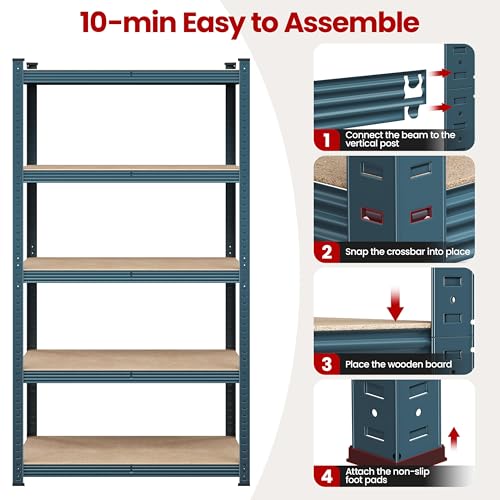 10-min Easy to Assemble

1 Connect the beam to the vertical post

2 Snap the crossbar into place

3 Place the wooden board

4 Attach the non-slip foot pads