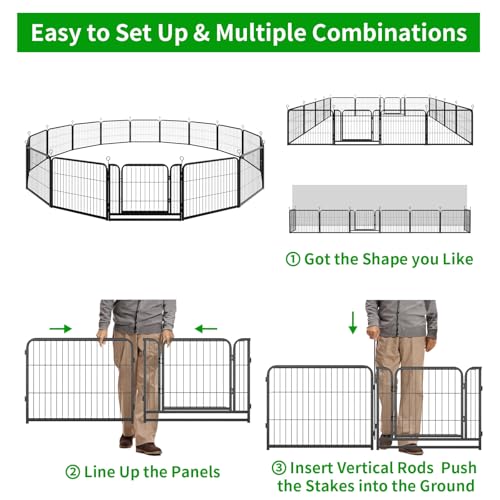 Easy to Set Up & Multiple Combinations

① Got the Shape you Like

② Line Up the Panels

③ Insert Vertical Rods Push the Stakes into the Ground