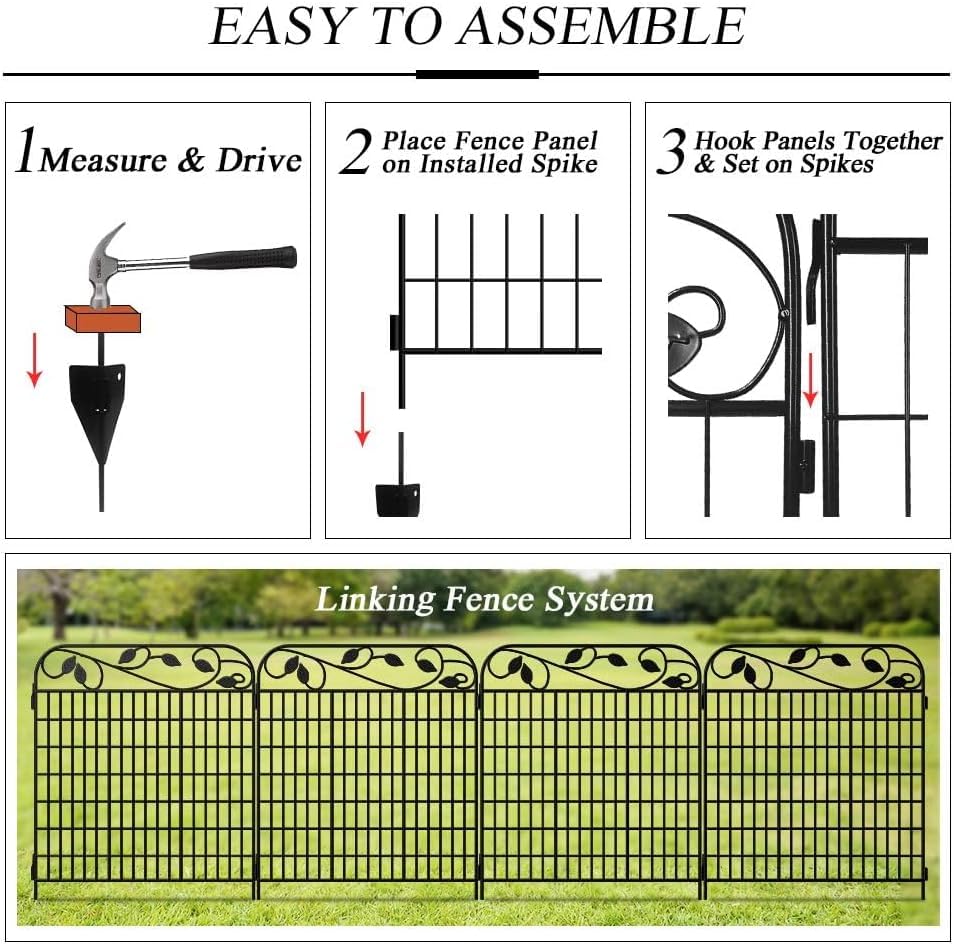 EASY TO ASSEMBLE

1 Measure & Drive

2 Place Fence Panel on Installed Spike

3 Hook Panels Together & Set on Spikes

Linking Fence System