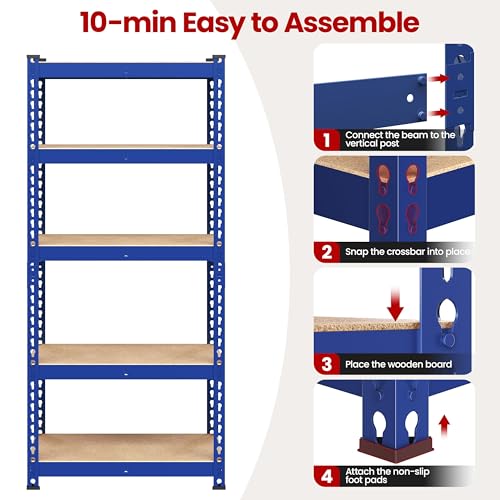 10-min Easy to Assemble

1 Connect the beam to the vertical post

2 Snap the crossbar into place

3 Place the wooden board

4 Attach the non-slip foot pads