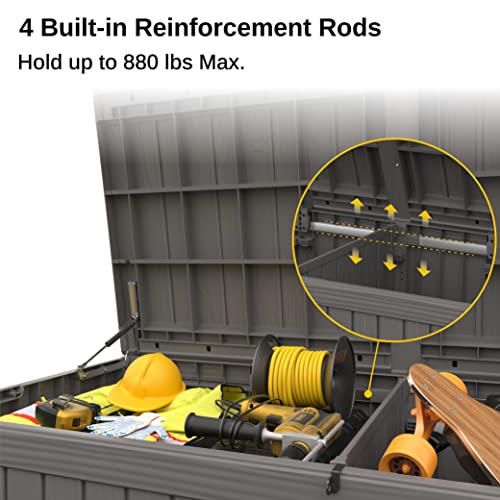 4 Built-in Reinforcement Rods

Hold up to 880 lbs Max.