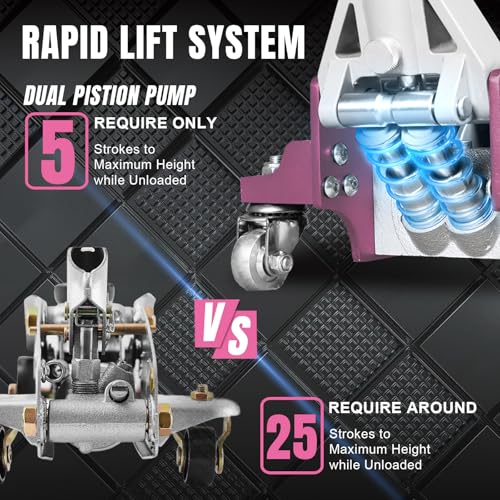 RAPID LIFT SYSTEM

DUAL PISTION PUMP

5 REQUIRE ONLY

Strokes to Maximum Height while Unloaded

VS

25 REQUIRE AROUND

Strokes to Maximum Height while Unloaded