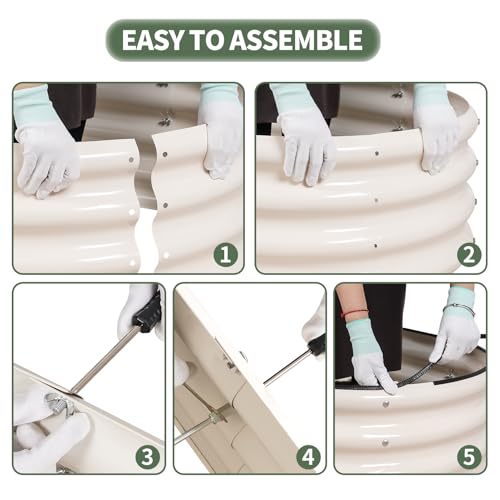 EASY TO ASSEMBLE

1

2

3

4

5