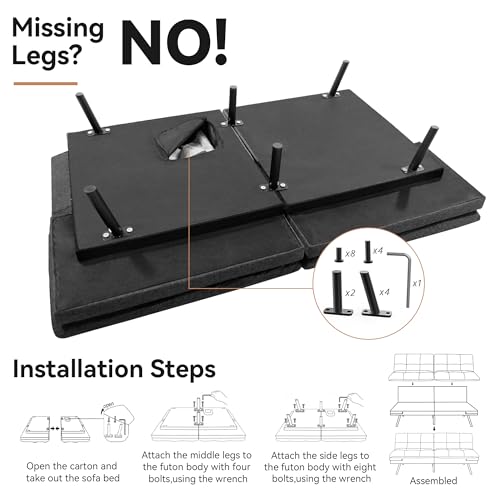 Missing Legs? NO!

x8
x4
x2
x4
x1

Installation Steps

open

Open the carton and take out the sofa bed

Attach the middle legs to the futon body with four bolts,using the wrench

Attach the side legs to the futon body with eight bolts,using the wrench

Assembled