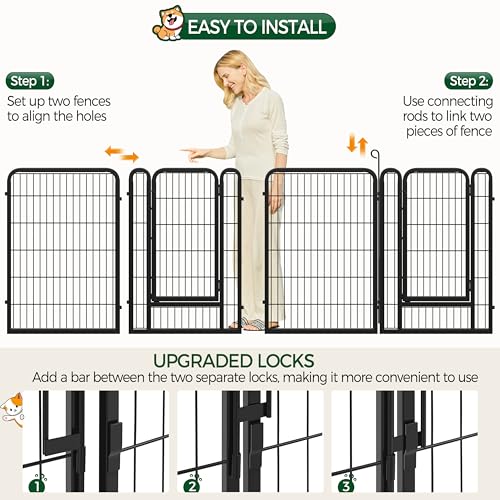 EASY TO INSTALL

Step 1:
Set up two fences to align the holes

Step 2:
Use connecting rods to link two pieces of fence

UPGRADED LOCKS
Add a bar between the two separate locks, making it more convenient to use

1

2

3