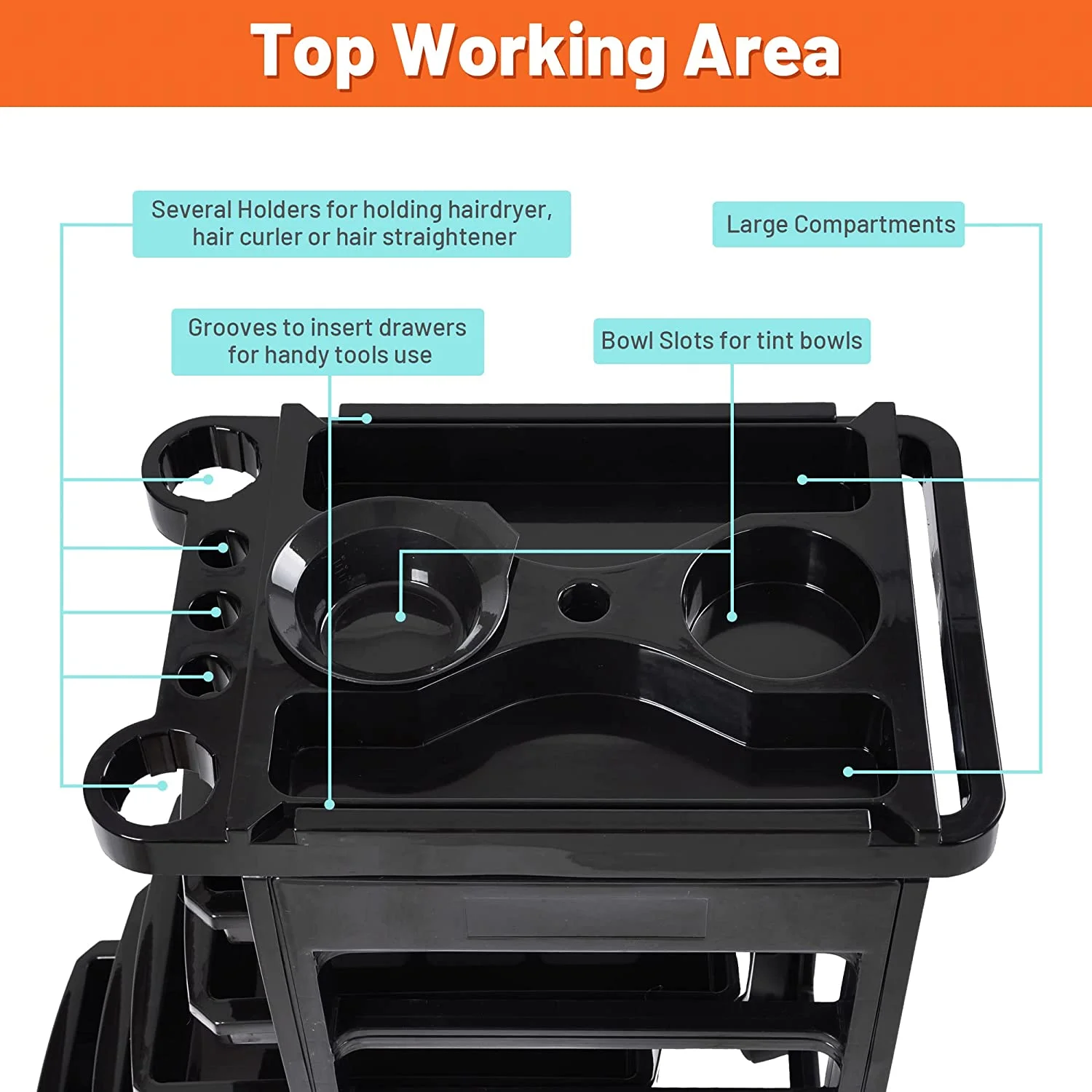 Top Working Area

Several Holders for holding hairdryer, hair curler or hair straightener

Large Compartments

Grooves to insert drawers for handy tools use

Bowl Slots for tint bowls