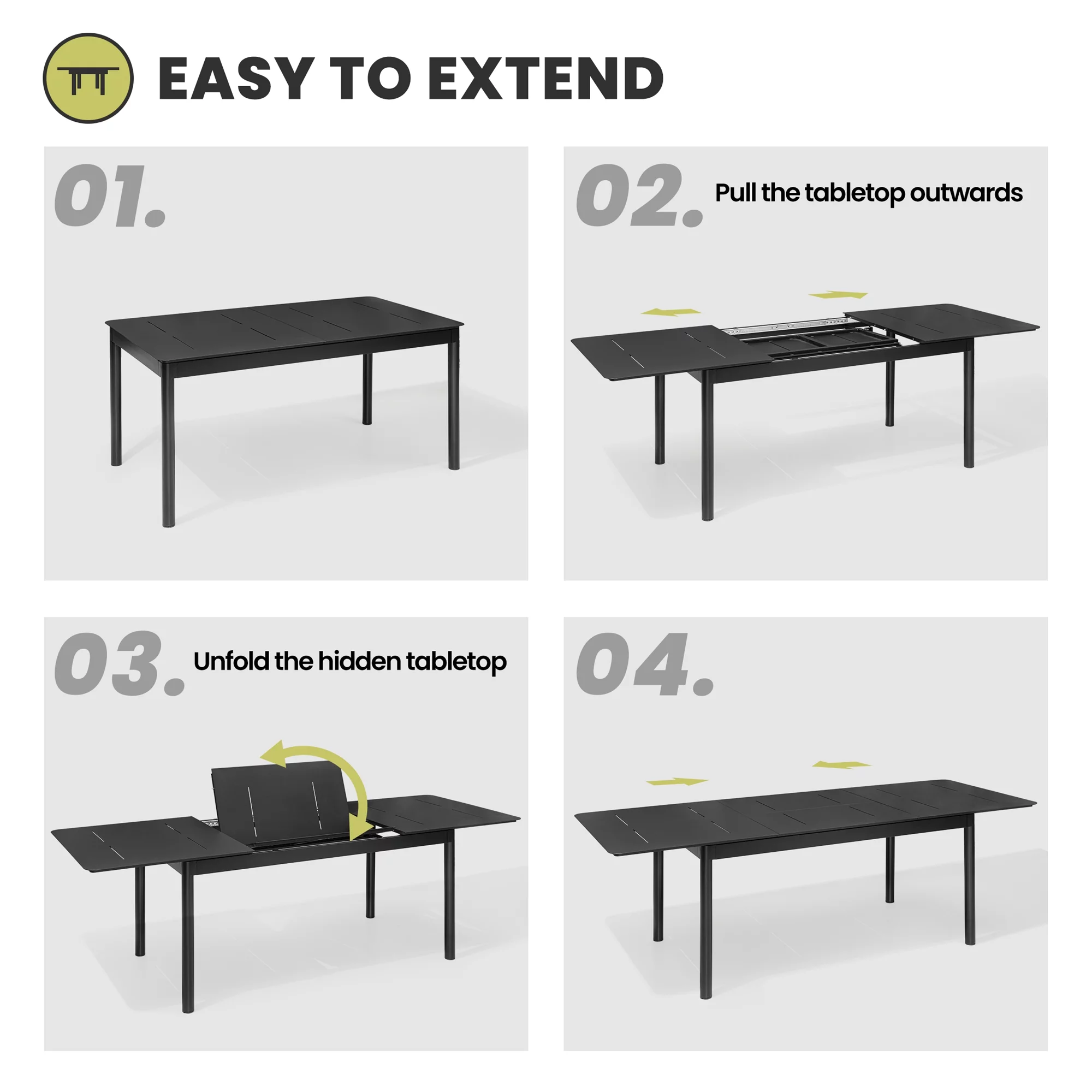 EASY TO EXTEND

01.

02. Pull the tabletop outwards

03. Unfold the hidden tabletop

04.