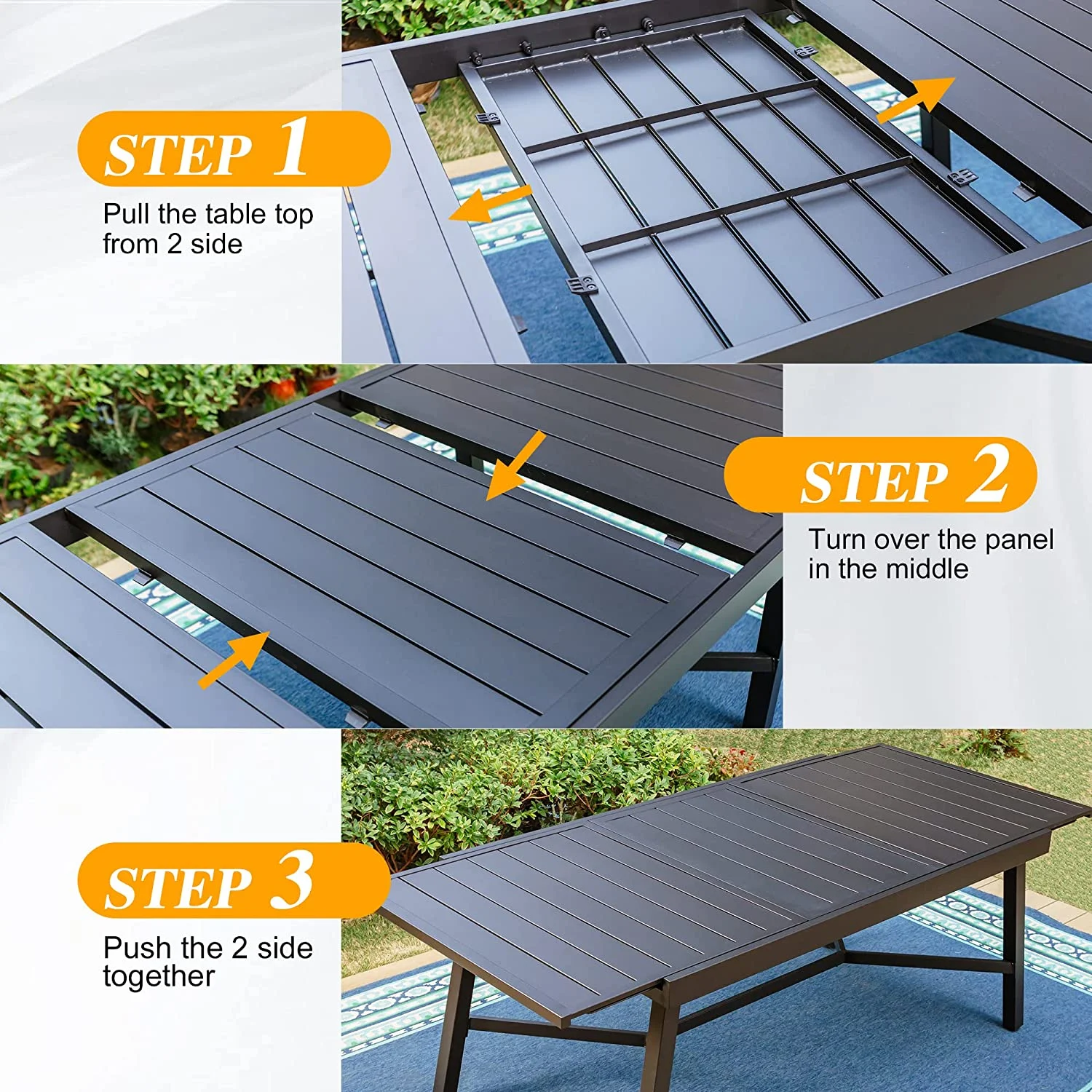 STEP 1
Pull the table top from 2 side

STEP 2
Turn over the panel in the middle

STEP 3
Push the 2 side together